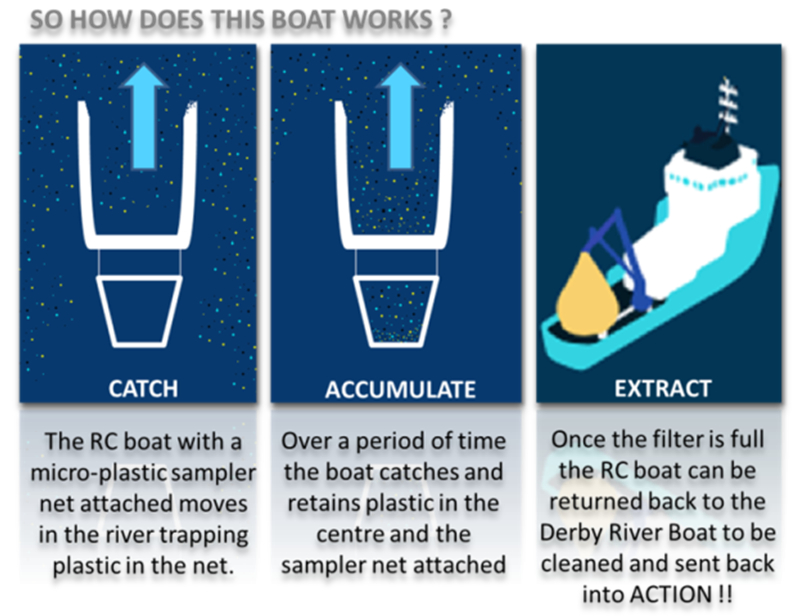 SO HOW DOES THIS BOAT WORKS ?

CATCH

The RC boat with a micro-plastic sampler net attached moves in the river trapping plastic in the net.

ACCUMULATE

Over a period of time the boat catches and retains plastic in the centre and the sampler net attached

EXTRACT

Once the filter is full the RC boat can be returned back to the Derby River Boat to be cleaned and sent back into ACTION !!